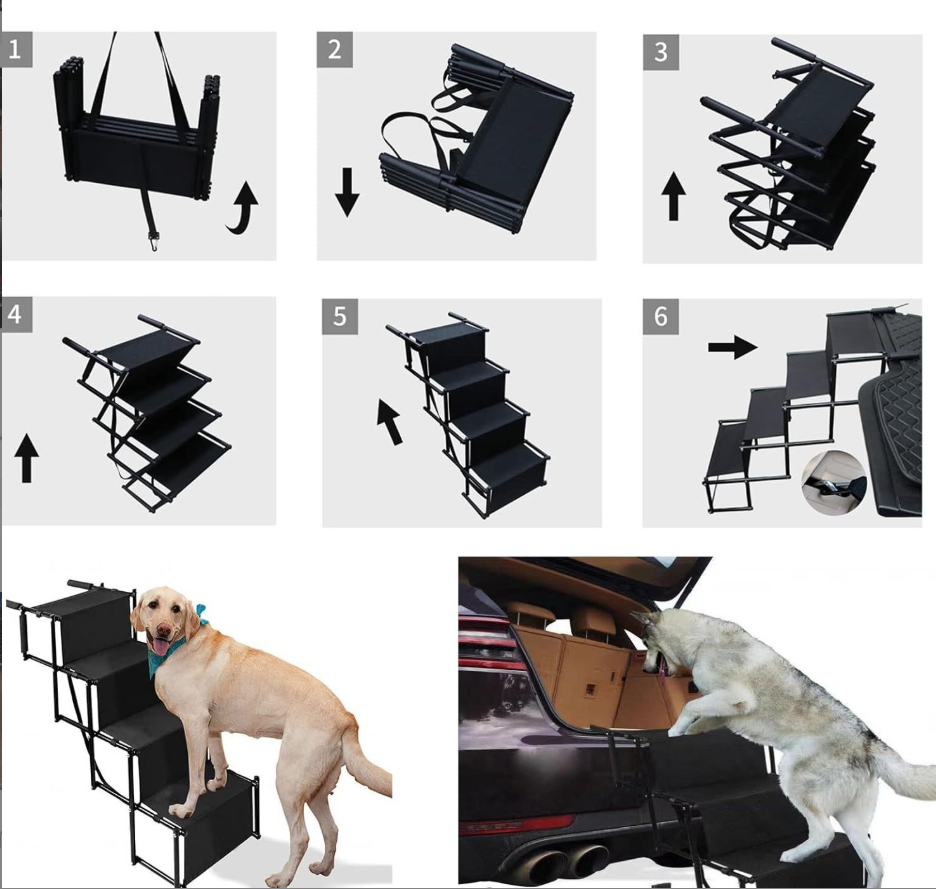 1

2

3

4

5

6